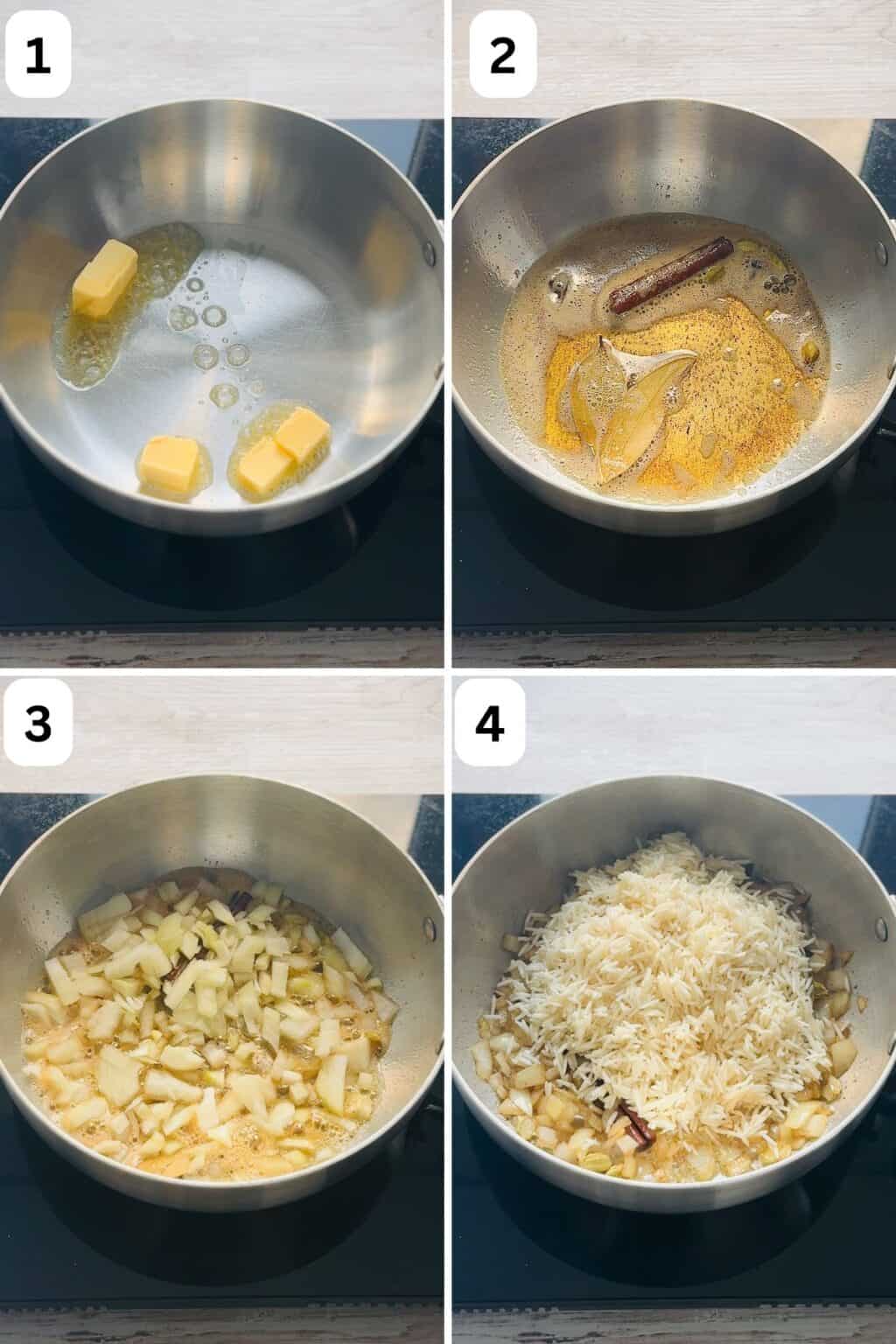 1

2

3

4