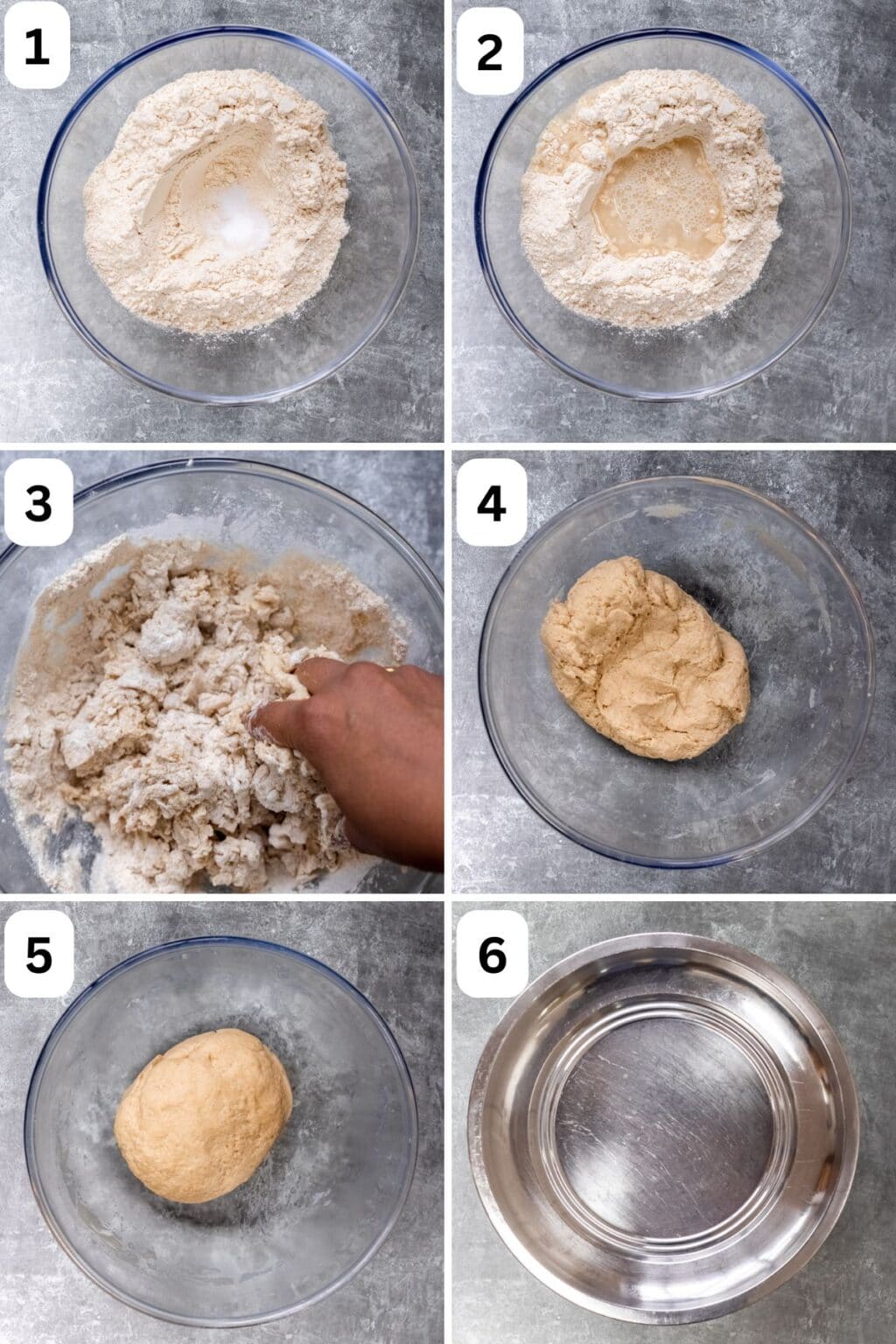 1

2

3

4

5

6